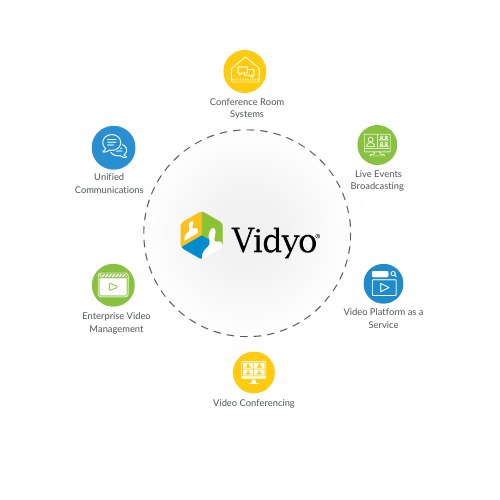 Conference Room Systems

Unified Communications

Live Events Broadcasting

Vidyo®

Enterprise Video Management

Video Platform as a Service

Video Conferencing